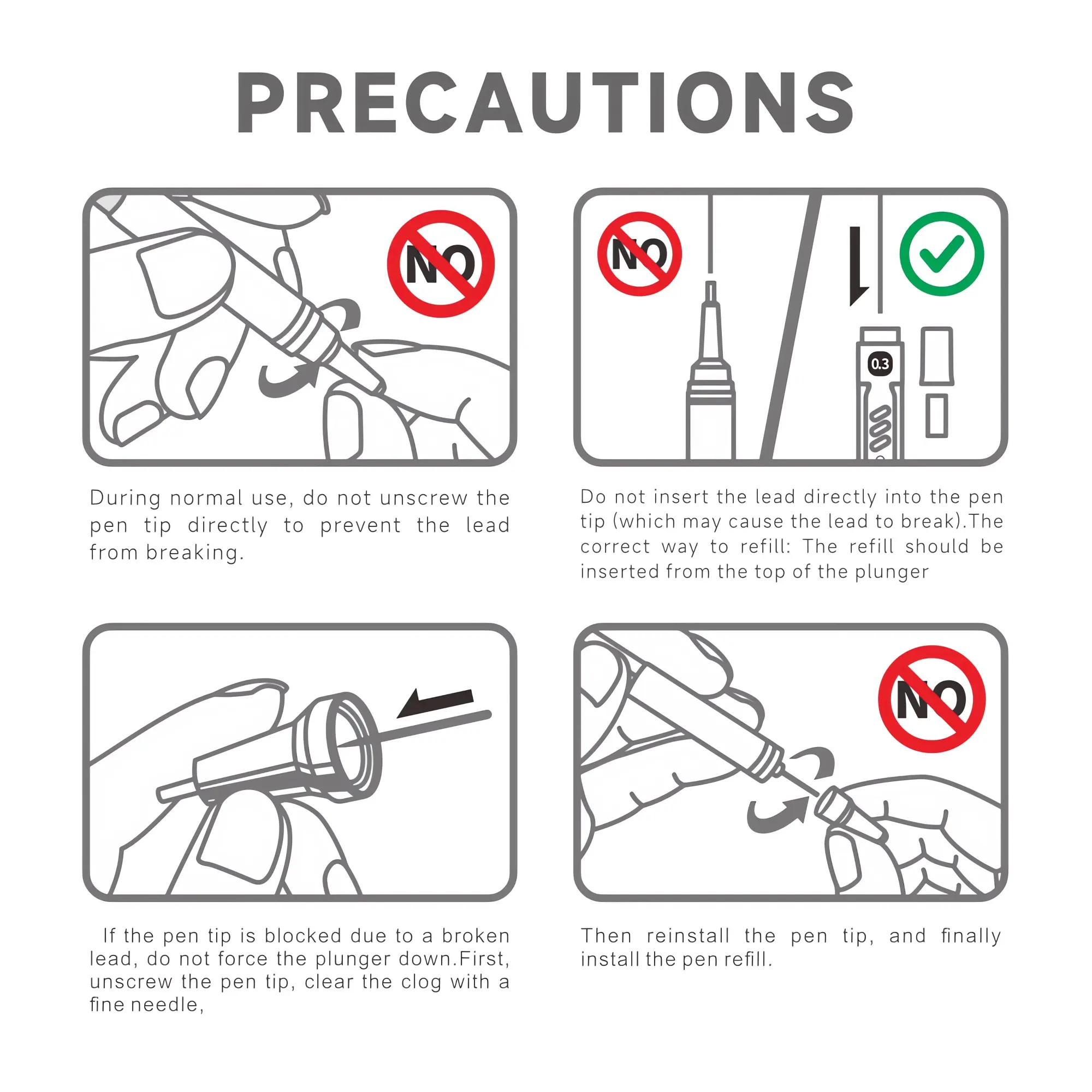 PRECAUTIONS

NO

During normal use, do not unscrew the pen tip directly to prevent the lead from breaking.

NO

0.3

Do not insert the lead directly into the pen tip (which may cause the lead to break).The correct way to refill: The refill should be inserted from the top of the plunger

If the pen tip is blocked due to a broken lead, do not force the plunger down.First, unscrew the pen tip, clear the clog with a fine needle,

NO

Then reinstall the pen tip, and finally install the pen refill.